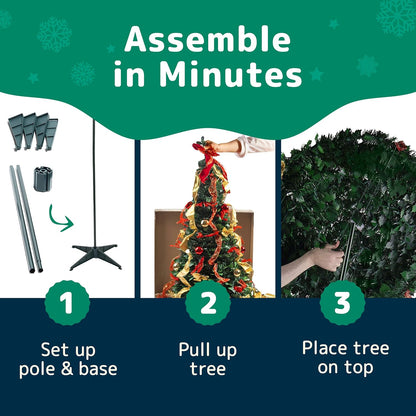 Assemble in Minutes

1

Set up pole & base

2

Pull up tree

3

Place tree on top